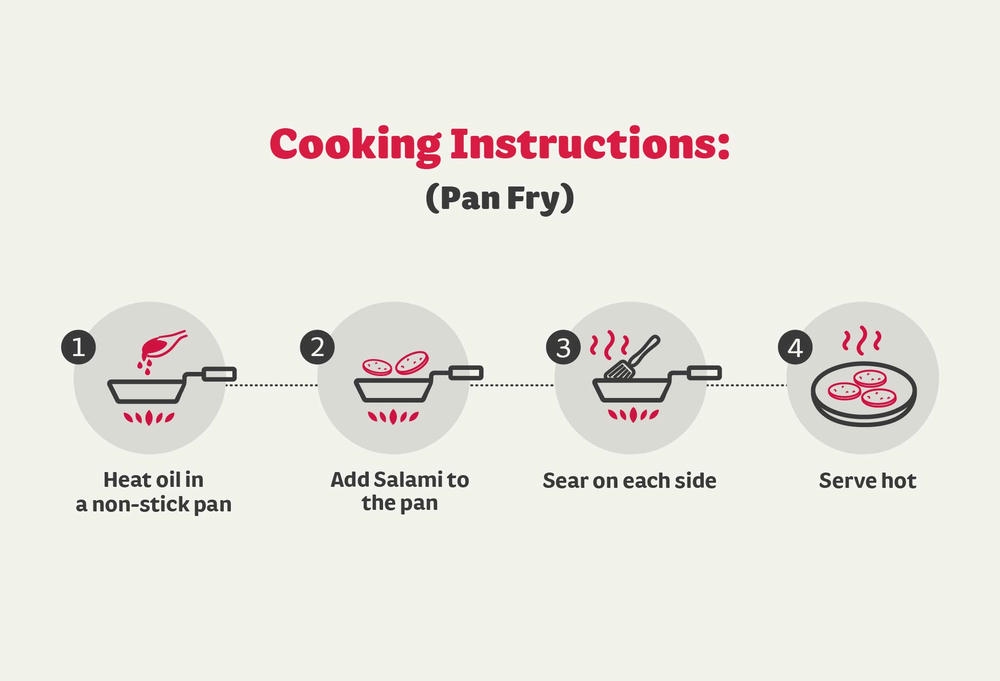 Cooking Instructions:
(Pan Fry)

1
Heat oil in a non-stick pan

2
Add Salami to the pan

3
Sear on each side

4
Serve hot