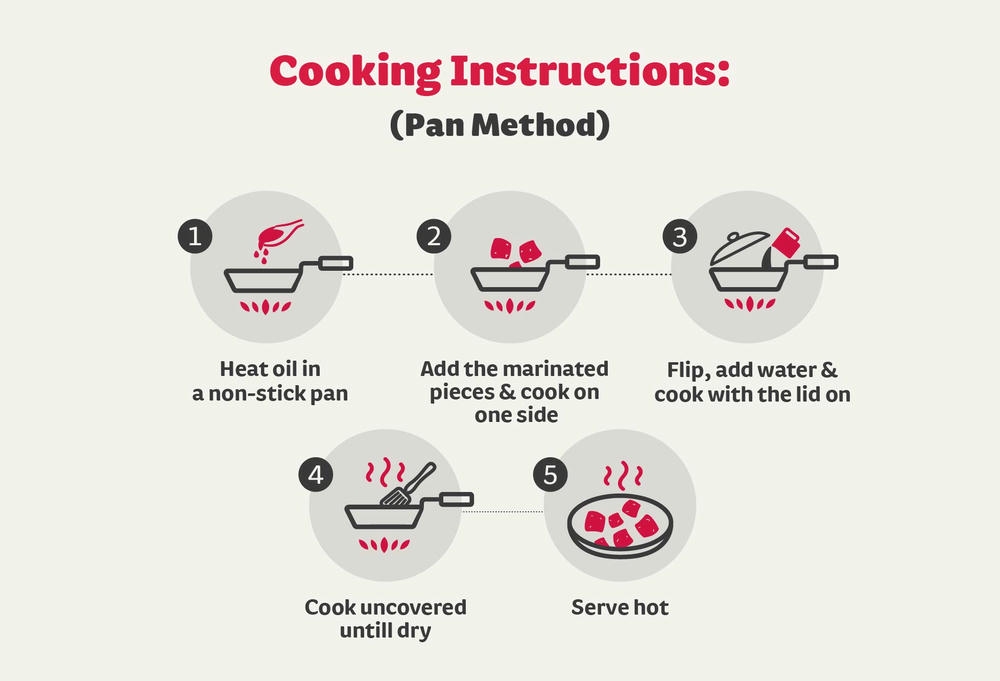 Cooking Instructions:
(Pan Method)

1
Heat oil in a non-stick pan

2
Add the marinated pieces & cook on one side

3
Flip, add water & cook with the lid on

4
Cook uncovered untill dry

5
Serve hot