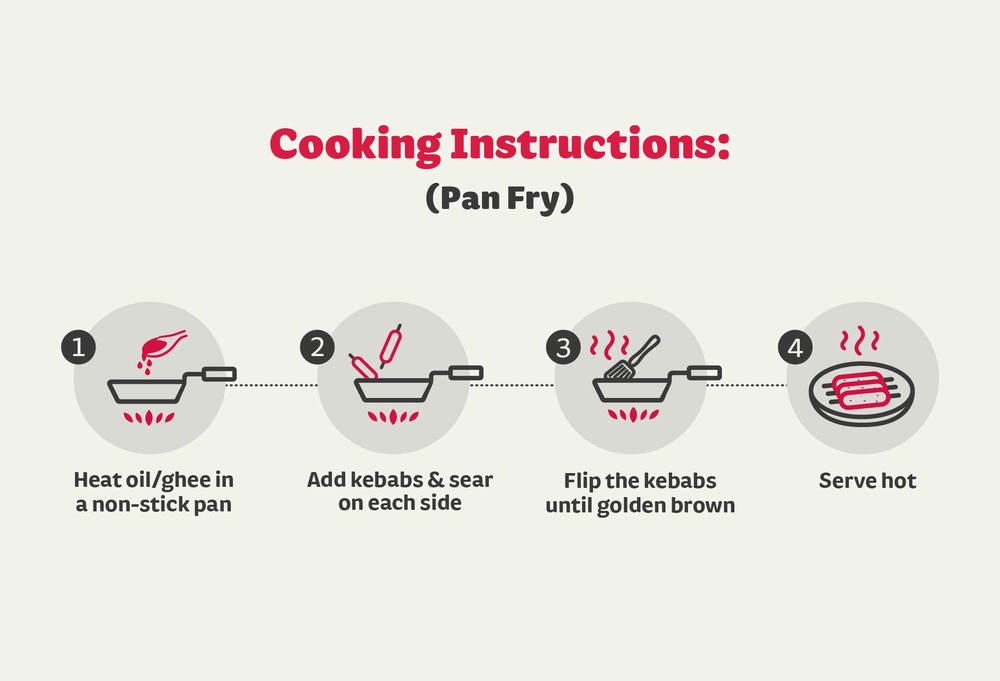 Cooking Instructions:
(Pan Fry)

1
Heat oil/ghee in a non-stick pan

2
Add kebabs & sear on each side

3
Flip the kebabs until golden brown

4
Serve hot