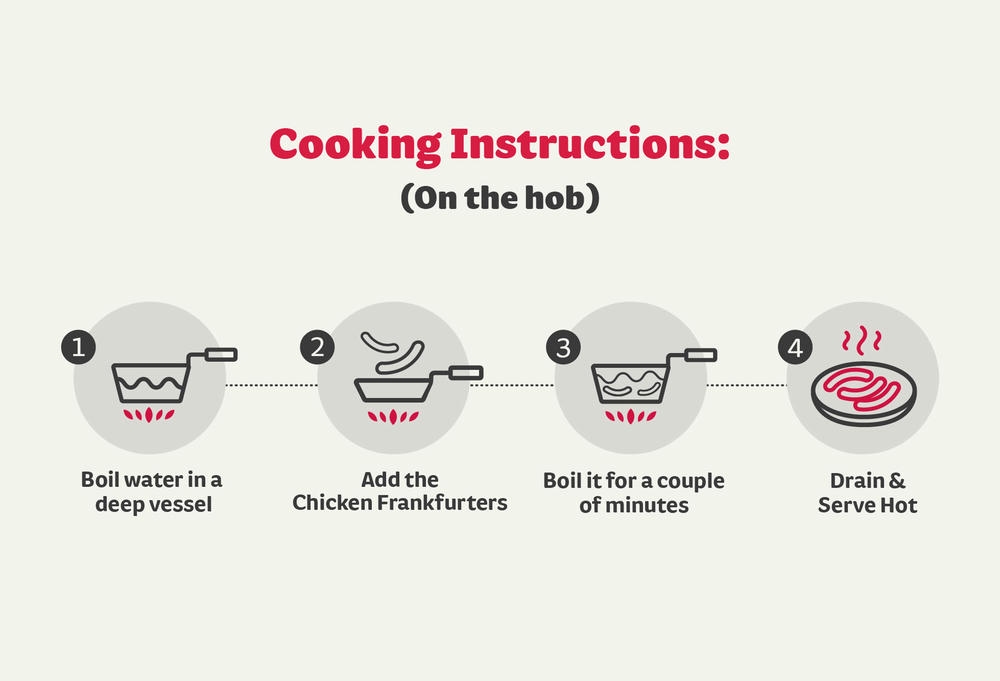 Cooking Instructions:
(On the hob)

1
Boil water in a deep vessel

2
Add the Chicken Frankfurters

3
Boil it for a couple of minutes

4
Drain & Serve Hot