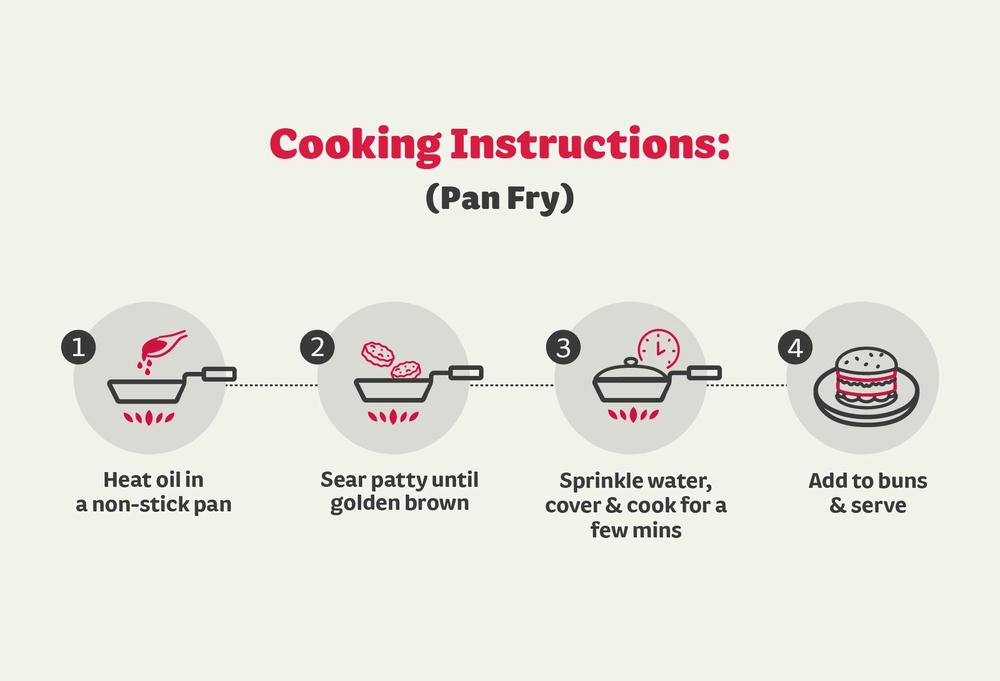 Cooking Instructions:
(Pan Fry)

1
Heat oil in a non-stick pan

2
Sear patty until golden brown

3
Sprinkle water, cover & cook for a few mins

4
Add to buns & serve