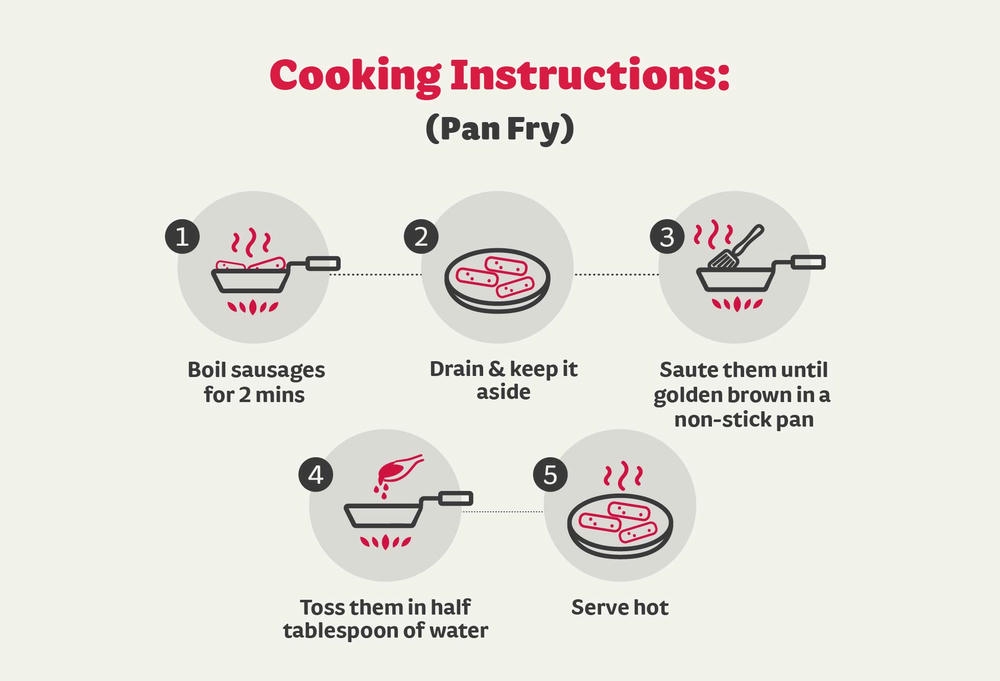 Cooking Instructions:
(Pan Fry)

1
Boil sausages for 2 mins

2
Drain & keep it aside

3
Saute them until golden brown in a non-stick pan

4
Toss them in half tablespoon of water

5
Serve hot