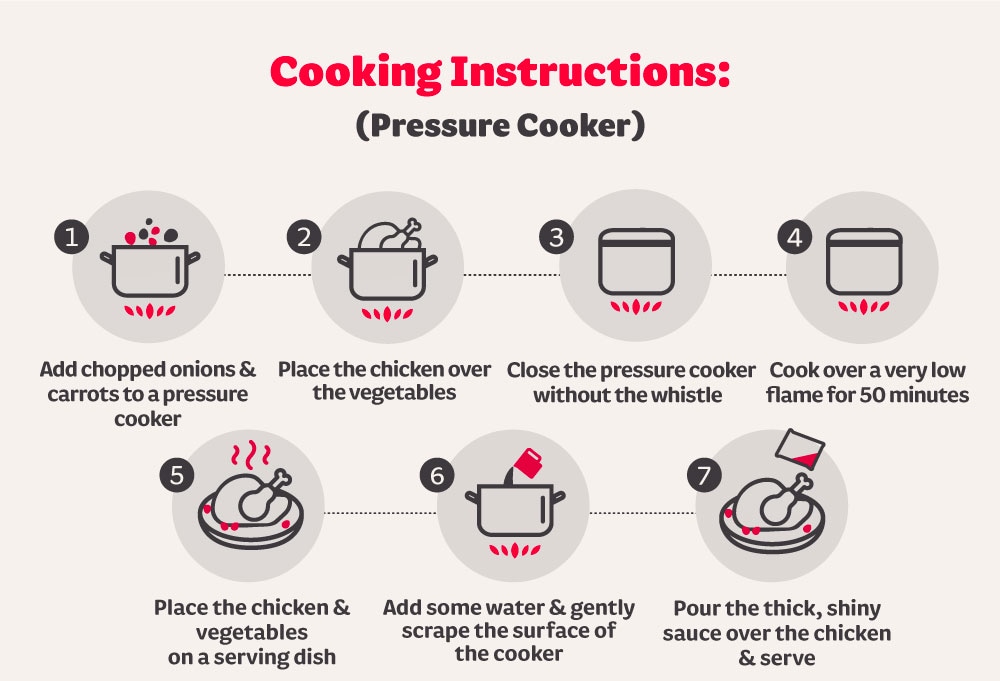 Cooking Instructions:
(Pressure Cooker)

1
Add chopped onions & carrots to a pressure cooker

2
Place the chicken over the vegetables

3
Close the pressure cooker without the whistle

4
Cook over a very low flame for 50 minutes

5
Place the chicken & vegetables on a serving dish

6
Add some water & gently scrape the surface of the cooker

7
Pour the thick, shiny sauce over the chicken & serve