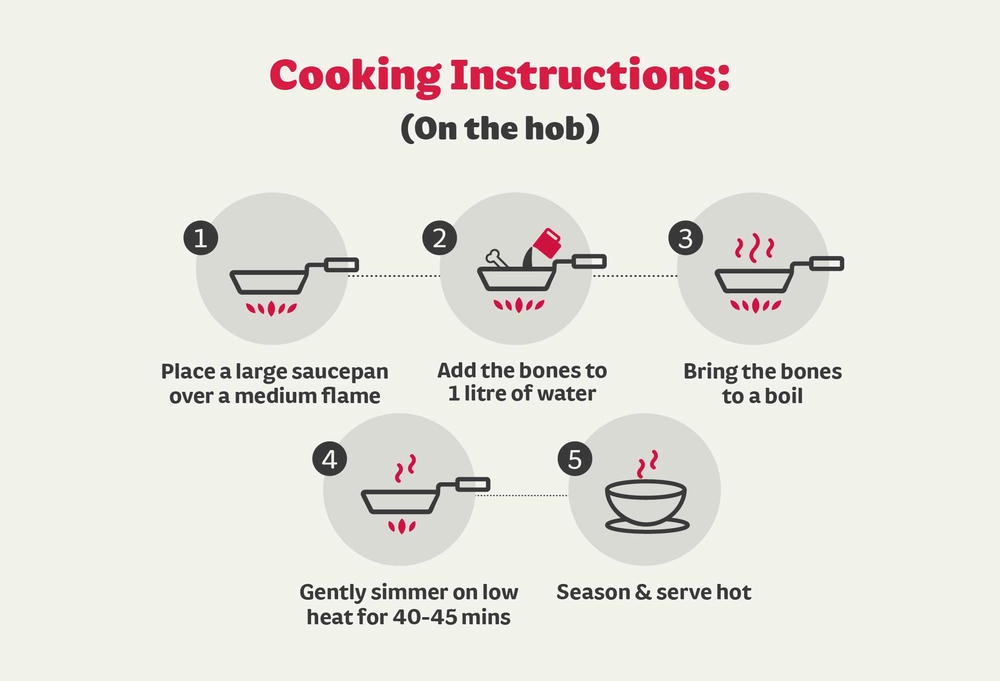 Cooking Instructions:
(On the hob)

1
Place a large saucepan over a medium flame

2
Add the bones to 1 litre of water

3
Bring the bones to a boil

4
Gently simmer on low heat for 40-45 mins

5
Season & serve hot