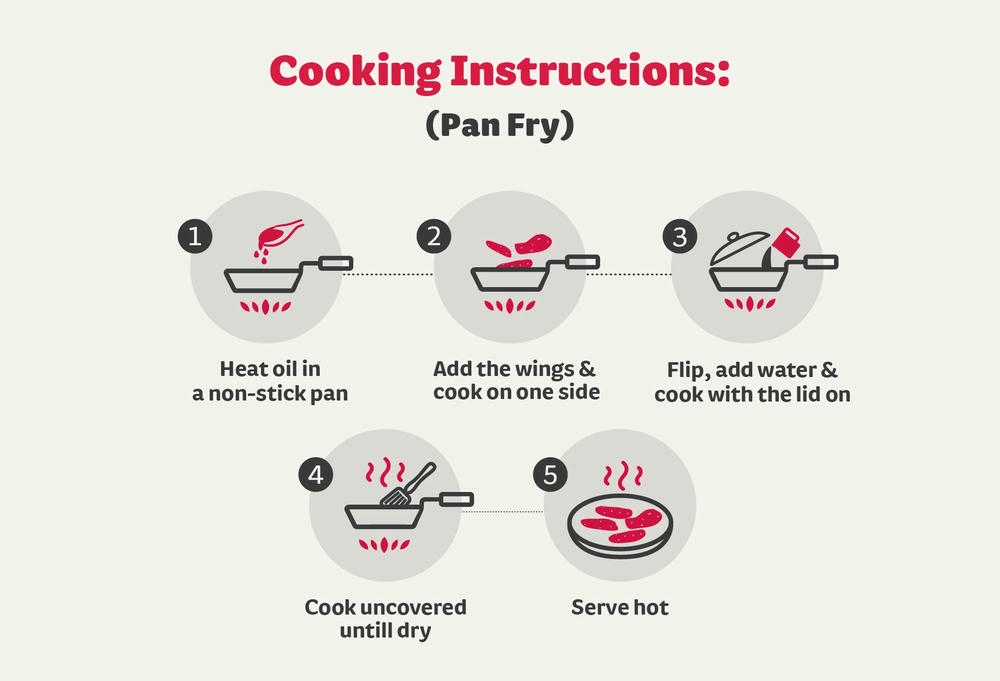 Cooking Instructions:
(Pan Fry)

1
Heat oil in a non-stick pan

2
Add the wings & cook on one side

3
Flip, add water & cook with the lid on

4
Cook uncovered untill dry

5
Serve hot