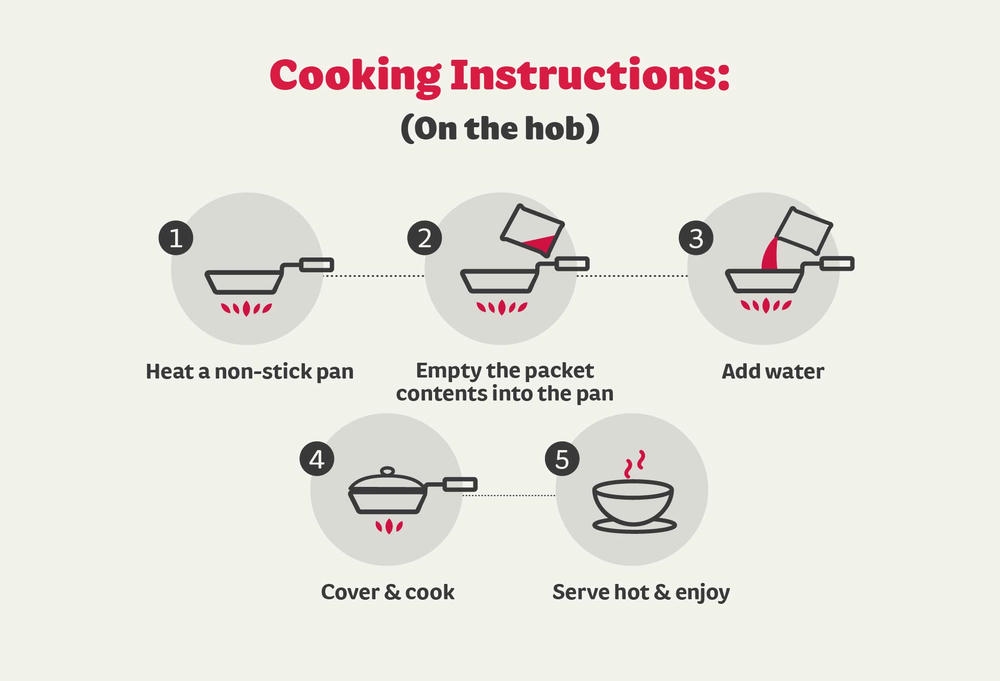 Cooking Instructions:
(On the hob)

1
Heat a non-stick pan

2
Empty the packet contents into the pan

3
Add water

4
Cover & cook

5
Serve hot & enjoy