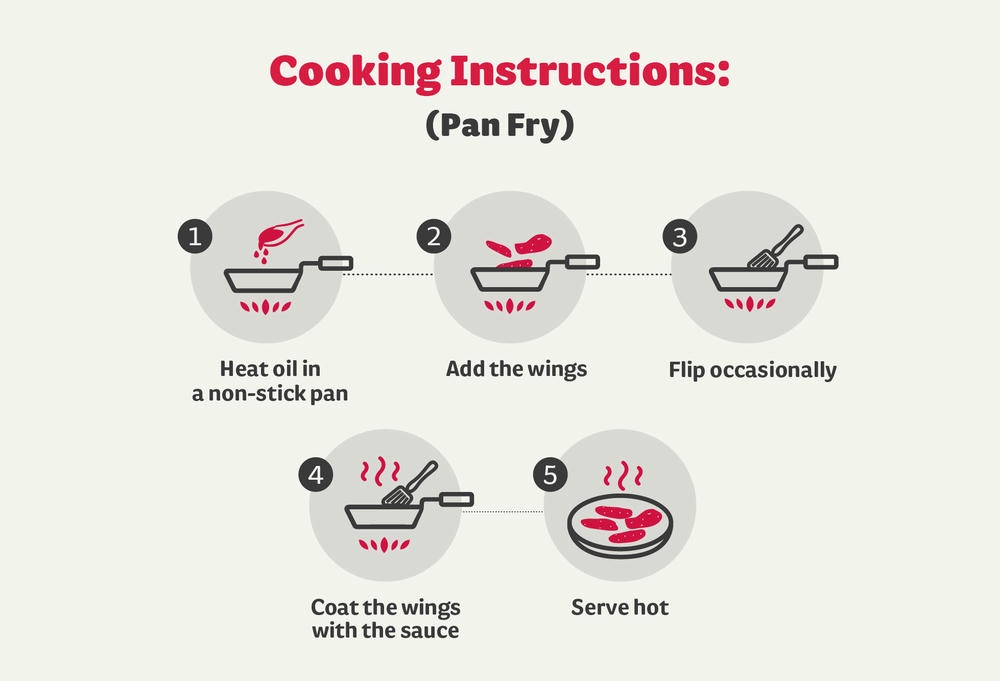 Cooking Instructions:
(Pan Fry)

1
Heat oil in a non-stick pan

2
Add the wings

3
Flip occasionally

4
Coat the wings with the sauce

5
Serve hot