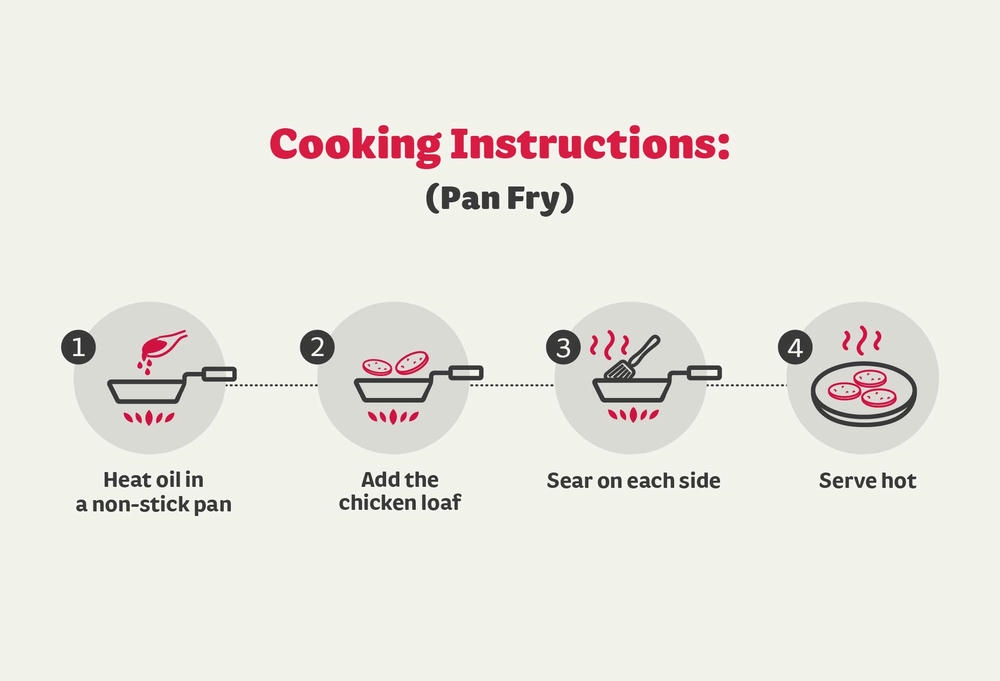 Cooking Instructions:
(Pan Fry)

1
Heat oil in a non-stick pan

2
Add the chicken loaf

3
Sear on each side

4
Serve hot